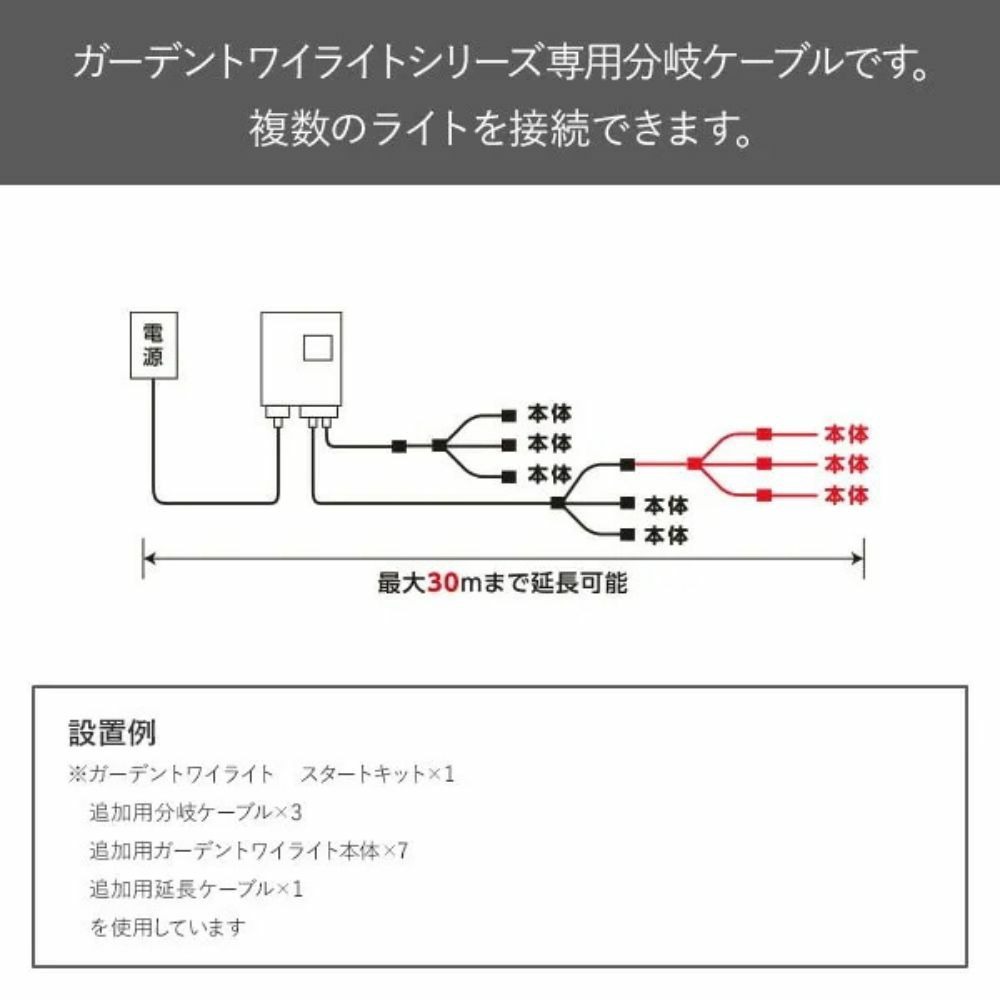 ガーデントワイライトシリーズ専用分岐ケーブルです。
複数のライトを接続できます。

電源

本体
本体
本体
本体
本体
本体
本体
本体

最大30mまで延長可能

設置例
※ガーデントワイライト　スタートキット×1
追加用分岐ケーブル×3
追加用ガーデントワイライト本体×7
追加用延長ケーブル×1
を使用しています