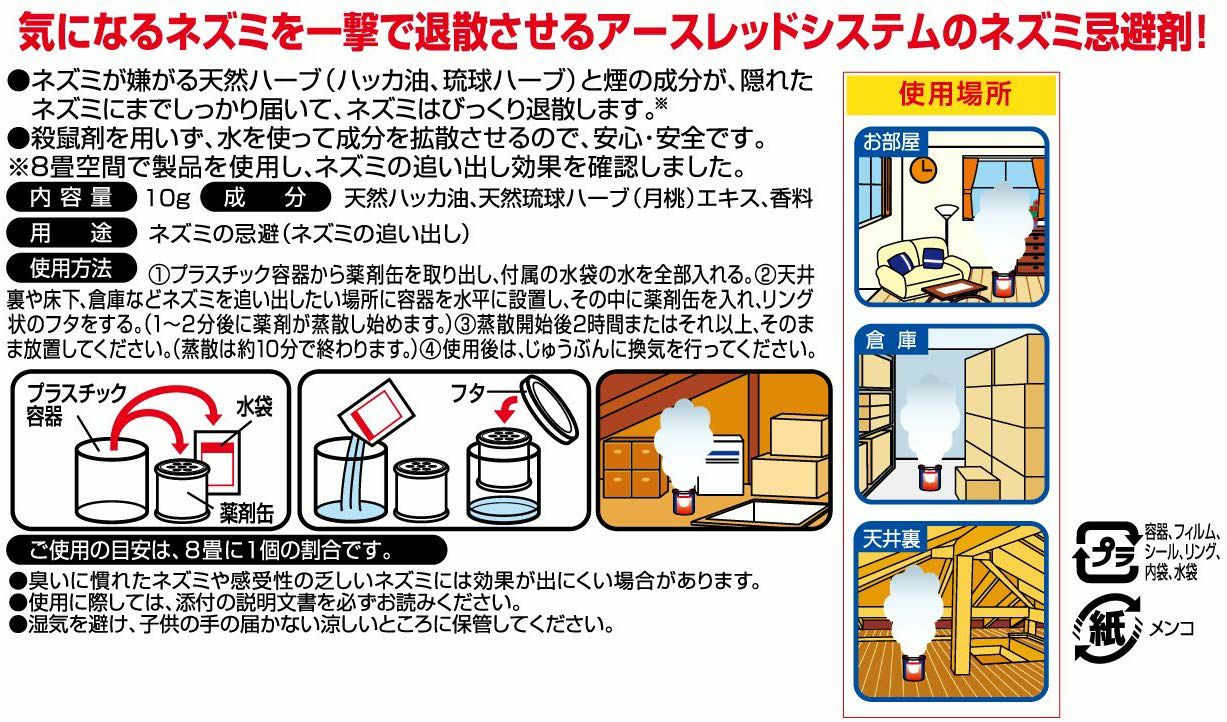 気になるネズミを一撃で退散させるアースレッドシステムのネズミ忌避剤!

●ネズミが嫌がる天然ハーブ(ハッカ油、琉球ハーブ)と煙の成分が、隠れたネズミにまでしっかり届いて、ネズミはびっくり退散します。※
●殺鼠剤を用いず、水を使って成分を拡散させるので、安心・安全です。
※8畳空間で製品を使用し、ネズミの追い出し効果を確認しました。

内容量 10g 成分 天然ハッカ油、天然琉球ハーブ(月桃)エキス、香料

用途 ネズミの忌避(ネズミの追い出し)

使用方法 ①プラスチック容器から薬剤缶を取り出し、付属の水袋の水を全部入れる。②天井裏や床下、倉庫などネズミを追い出したい場所に容器を水平に設置し、その中に薬剤缶を入れ、リング状のフタをする。(1~2分後に薬剤が蒸散し始めます。)③蒸散開始後2時間またはそれ以上、そのまま放置してください。(蒸散は約10分で終わります。)④使用後は、じゅうぶんに換気を行ってください。

プラスチック容器
水袋
薬剤缶
フタ

ご使用の目安は、8畳に1個の割合です。

●臭いに慣れたネズミや感受性の乏しいネズミには効果が出にくい場合があります。
●使用に際しては、添付の説明文書を必ずお読みください。
●湿気を避け、子供の手の届かない涼しいところに保管してください。

使用場所
お部屋
倉庫
天井裏

プラ 容器、フィルム、シール、リング、内袋、水袋
紙 メンコ