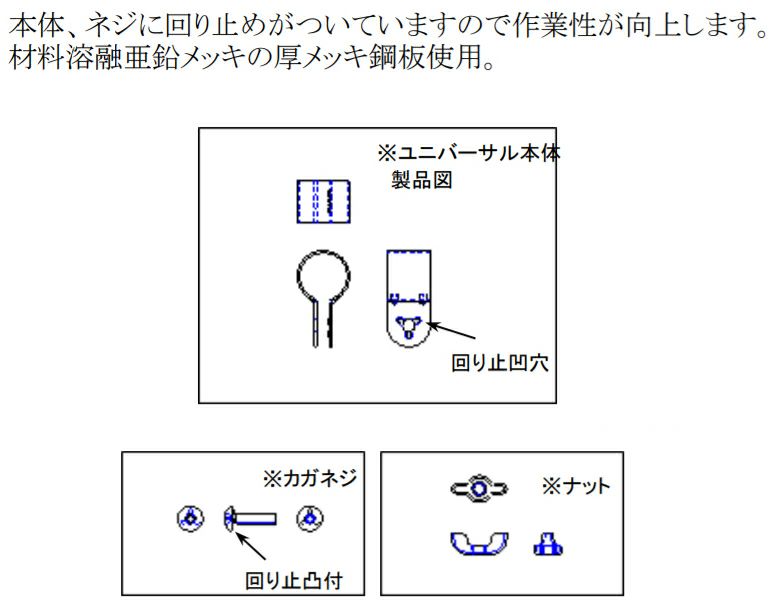 本体、ネジに回り止めがついていますので作業性が向上します。
材料溶融亜鉛メッキの厚メッキ鋼板使用。

※ユニバーサル本体
製品図

回り止凹穴

※カガネジ

回り止凸付

※ナット