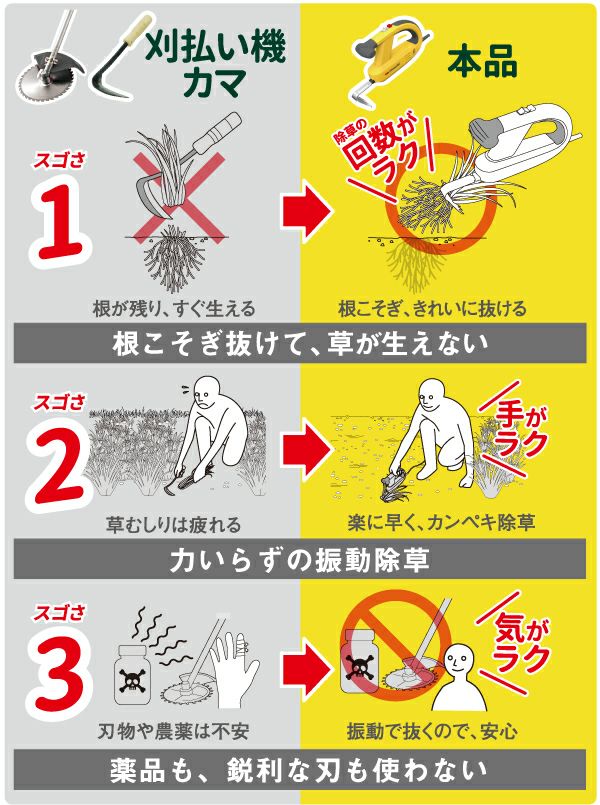 刈払い機
カマ

本品

スゴさ
1

除草の
回数が
ラク

根が残り、すぐ生える

根こそぎ、きれいに抜ける

根こそぎ抜けて、草が生えない

スゴさ
2

手が
ラク

草むしりは疲れる

楽に早く、カンペキ除草

力いらずの振動除草

スゴさ
3

気が
ラク

刃物や農薬は不安

振動で抜くので、安心

薬品も、鋭利な刃も使わない